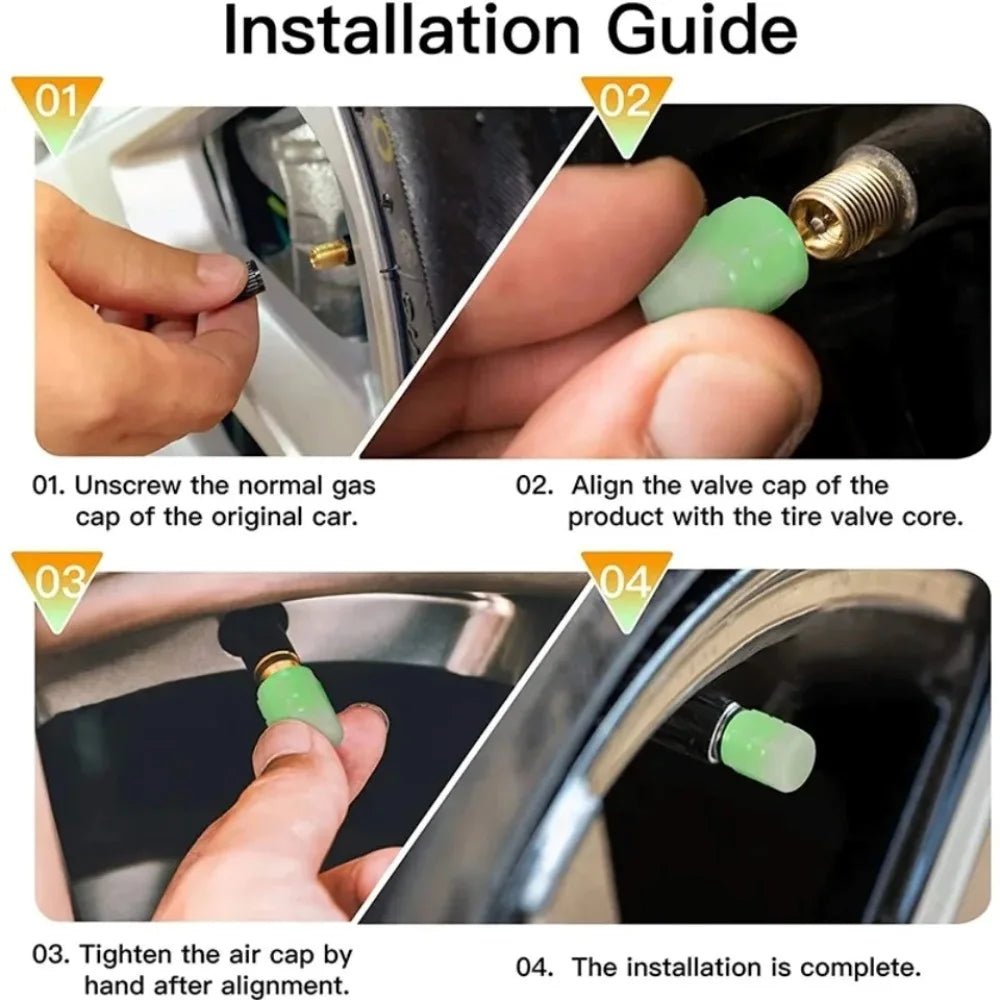 Installation Guide

01

02

01. Unscrew the normal gas cap of the original car.

02. Align the valve cap of the product with the tire valve core.

03

04

03. Tighten the air cap by hand after alignment.

04. The installation is complete.