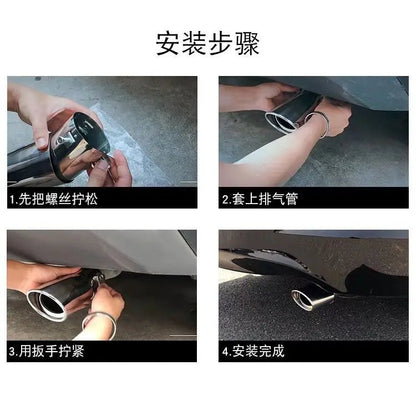 安装步骤

1.先把螺丝拧松

2.套上排气管

3.用扳手拧紧

4.安装完成