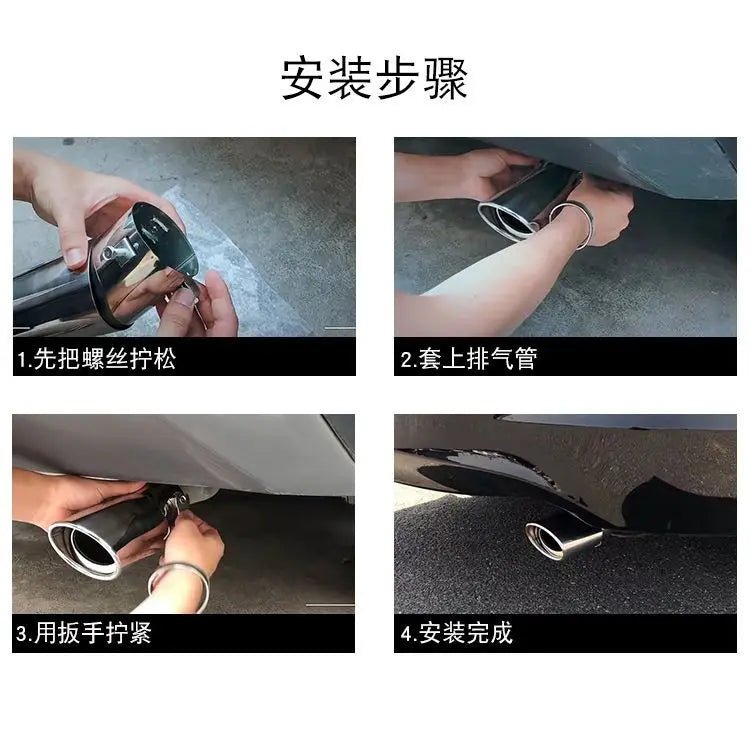 安装步骤

1.先把螺丝拧松

2.套上排气管

3.用扳手拧紧

4.安装完成