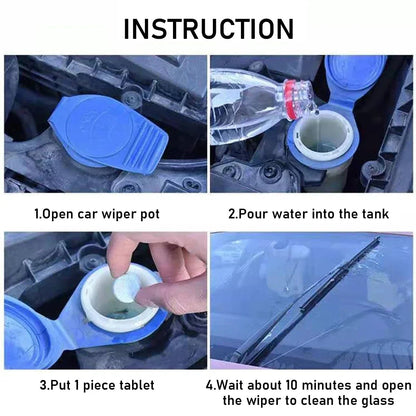 INSTRUCTION

1.Open car wiper pot

2.Pour water into the tank

3.Put 1 piece tablet

4.Wait about 10 minutes and open the wiper to clean the glass