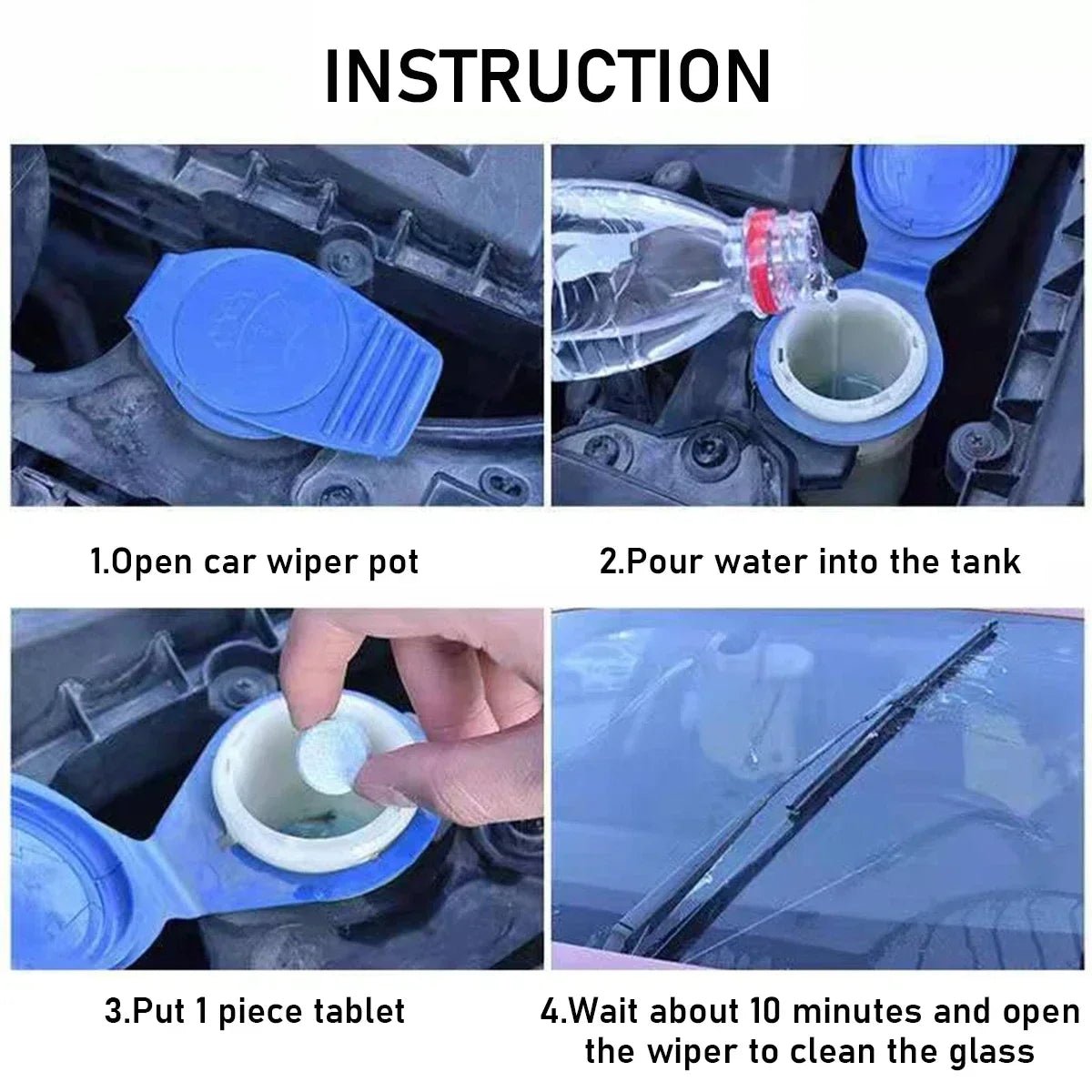 INSTRUCTION

1.Open car wiper pot

2.Pour water into the tank

3.Put 1 piece tablet

4.Wait about 10 minutes and open the wiper to clean the glass